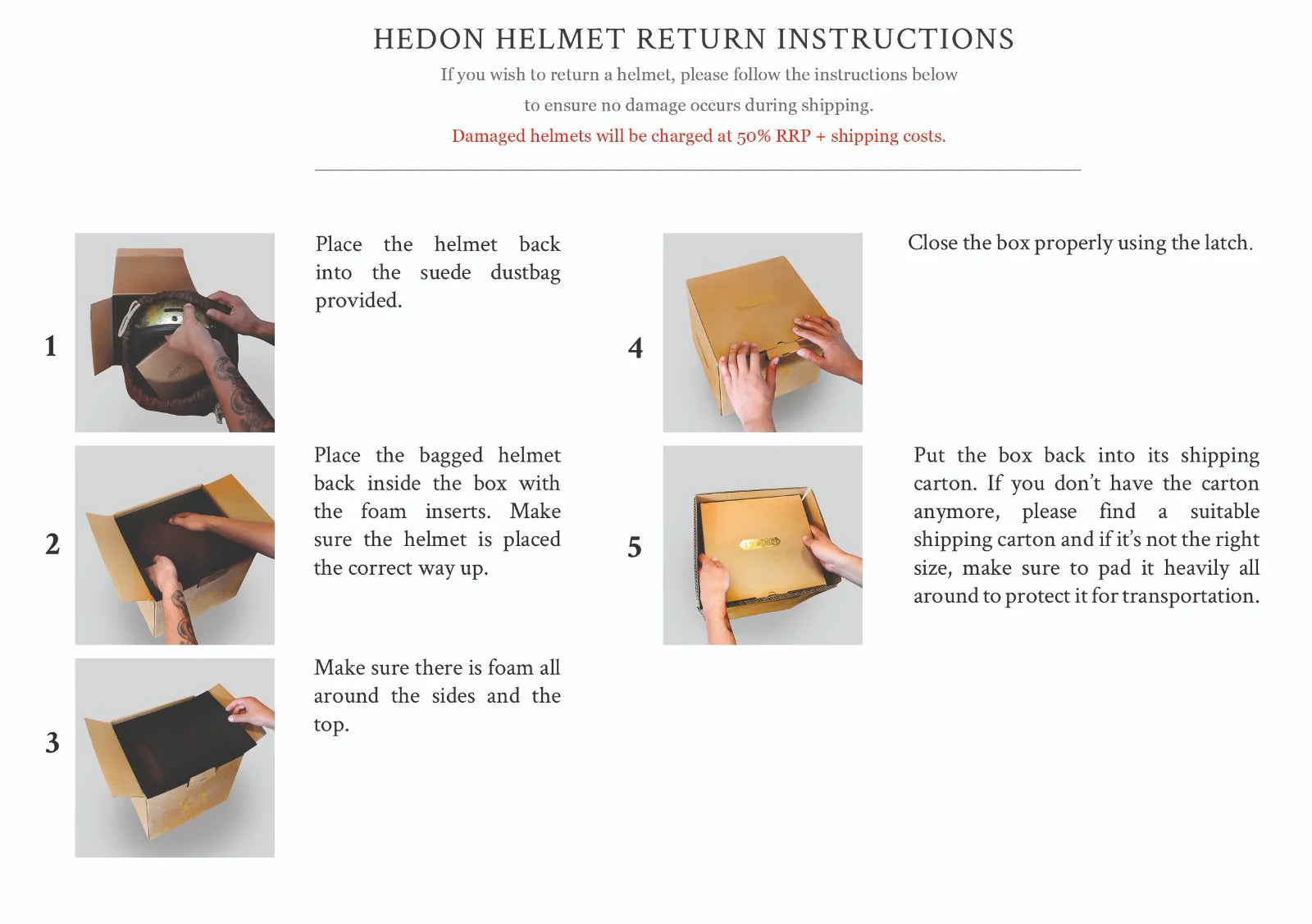 HEDON HELMET RETURN INSTRUCTIONS

If you wish to return a helmet, please follow the instructions below to ensure no damage occurs during shipping.

Damaged helmets will be charged at 50% RRP + shipping costs.

1

Place the helmet back into the suede dustbag provided.

2

Place the bagged helmet back inside the box with the foam inserts. Make sure the helmet is placed the correct way up.

3

Make sure there is foam all around the sides and the top.

4

Close the box properly using the latch.

5

Put the box back into its shipping carton. If you don't have the carton anymore, please find a suitable shipping carton and if it's not the right size, make sure to pad it heavily all around to protect it for transportation.